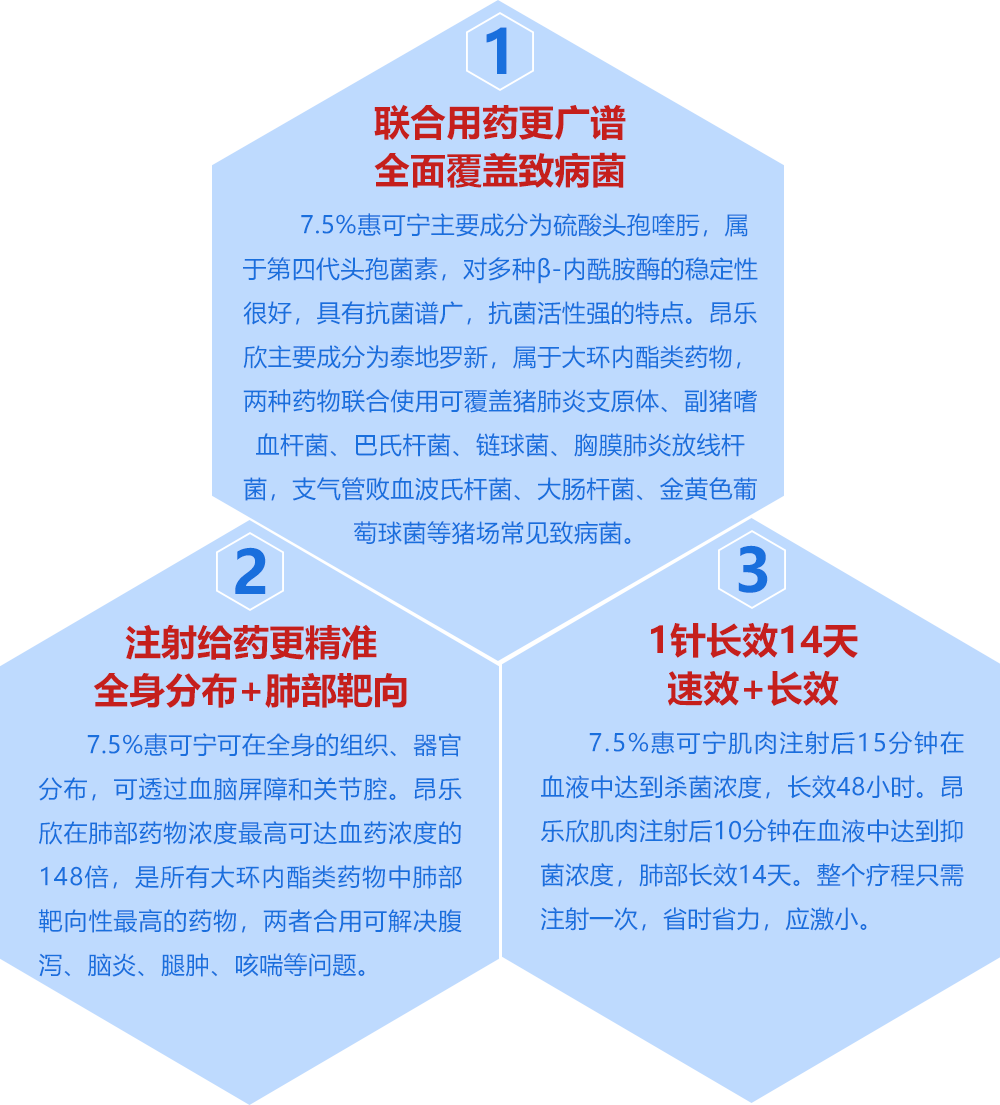 1

联合用药更广谱
全面覆盖致病菌

7.5%惠可宁主要成分为硫酸头孢喹肟，属于第四代头孢菌素，对多种β-内酰胺酶的稳定性很好，具有抗菌谱广，抗菌活性强的特点。昂乐欣主要成分为泰地罗新，属于大环内酯类药物，两种药物联合使用可覆盖猪肺炎支原体、副猪嗜血杆菌、巴氏杆菌、链球菌、胸膜肺炎放线杆菌，支气管败血波氏杆菌、大肠杆菌、金黄色葡萄球菌等猪场常见致病菌。

2

注射给药更精准
全身分布+肺部靶向

7.5%惠可宁可在全身的组织、器官分布，可透过血脑屏障和关节腔。昂乐欣在肺部药物浓度最高可达血药浓度的148倍，是所有大环内酯类药物中肺部靶向性最高的药物，两者合用可解决腹泻、脑炎、腿肿、咳喘等问题。

3

1针长效14天
速效+长效

7.5%惠可宁肌肉注射后15分钟在血液中达到杀菌浓度，长效48小时。昂乐欣肌肉注射后10分钟在血液中达到抑菌浓度，肺部长效14天。整个疗程只需注射一次，省时省力，应激小。